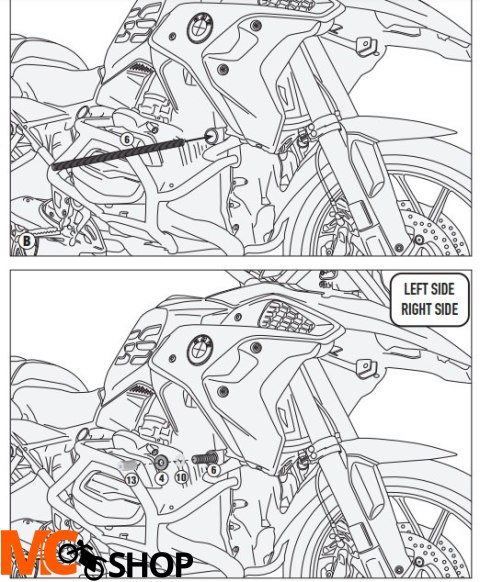 6

B

LEFT SIDE
RIGHT SIDE

13
4
10
6

MC SHOP