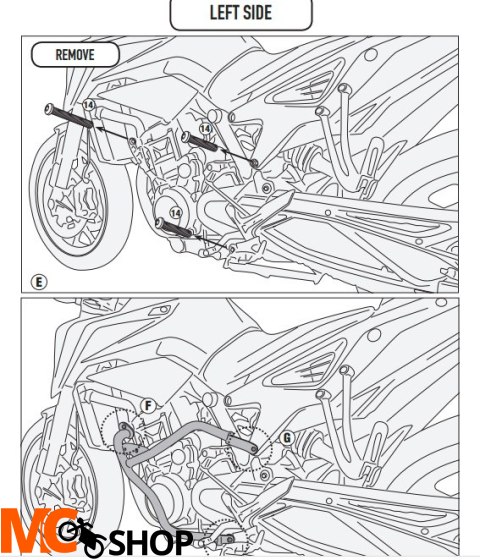 LEFT SIDE

REMOVE

14

14

14

E

F

G

MC SHOP