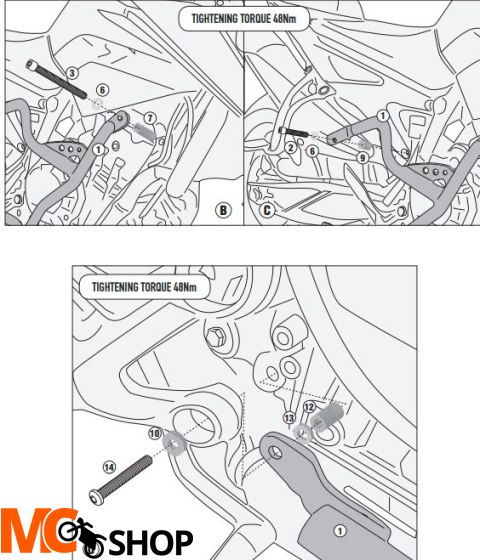 TIGHTENING TORQUE 48Nm

3
6
7
1
B

1
2
6
9
C

TIGHTENING TORQUE 48Nm

12
13
10
14
1

MC SHOP