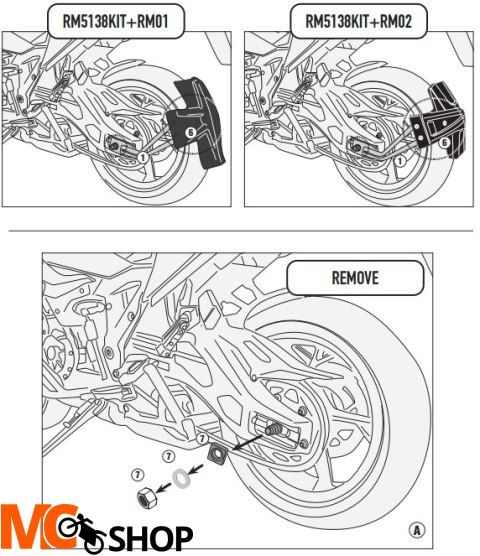 RM5138KIT+RM01

6

1

RM5138KIT+RM02

6

1

REMOVE

7

7

7

A

MC SHOP