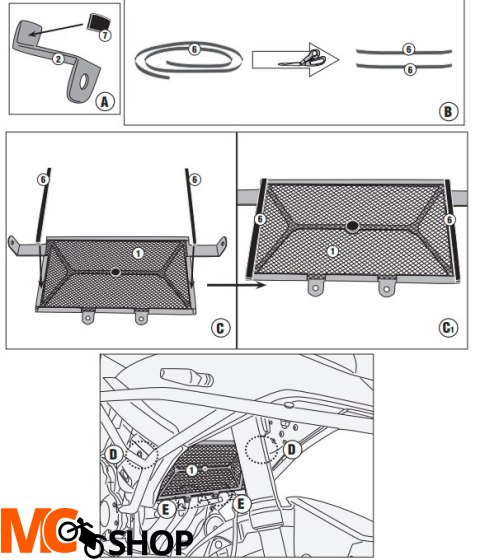 7
2
A
6
6
6
B
6
6
1
C
6
6
1
C1
D
D
1
E
E
MC SHOP